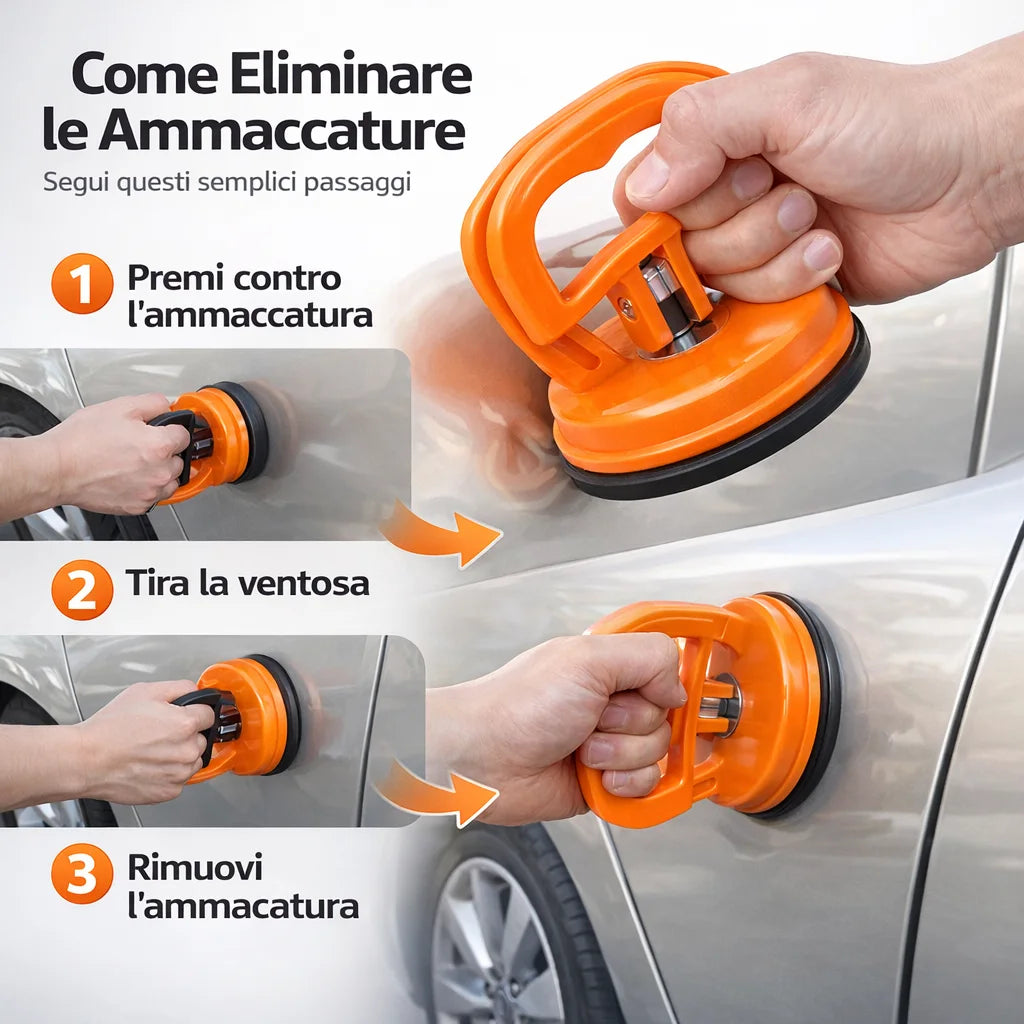 Come Eliminare le Ammaccature

Segui questi semplici passaggi

1 Premi contro l'ammaccatura

2 Tira la ventosa

3 Rimuovi l'ammacatura